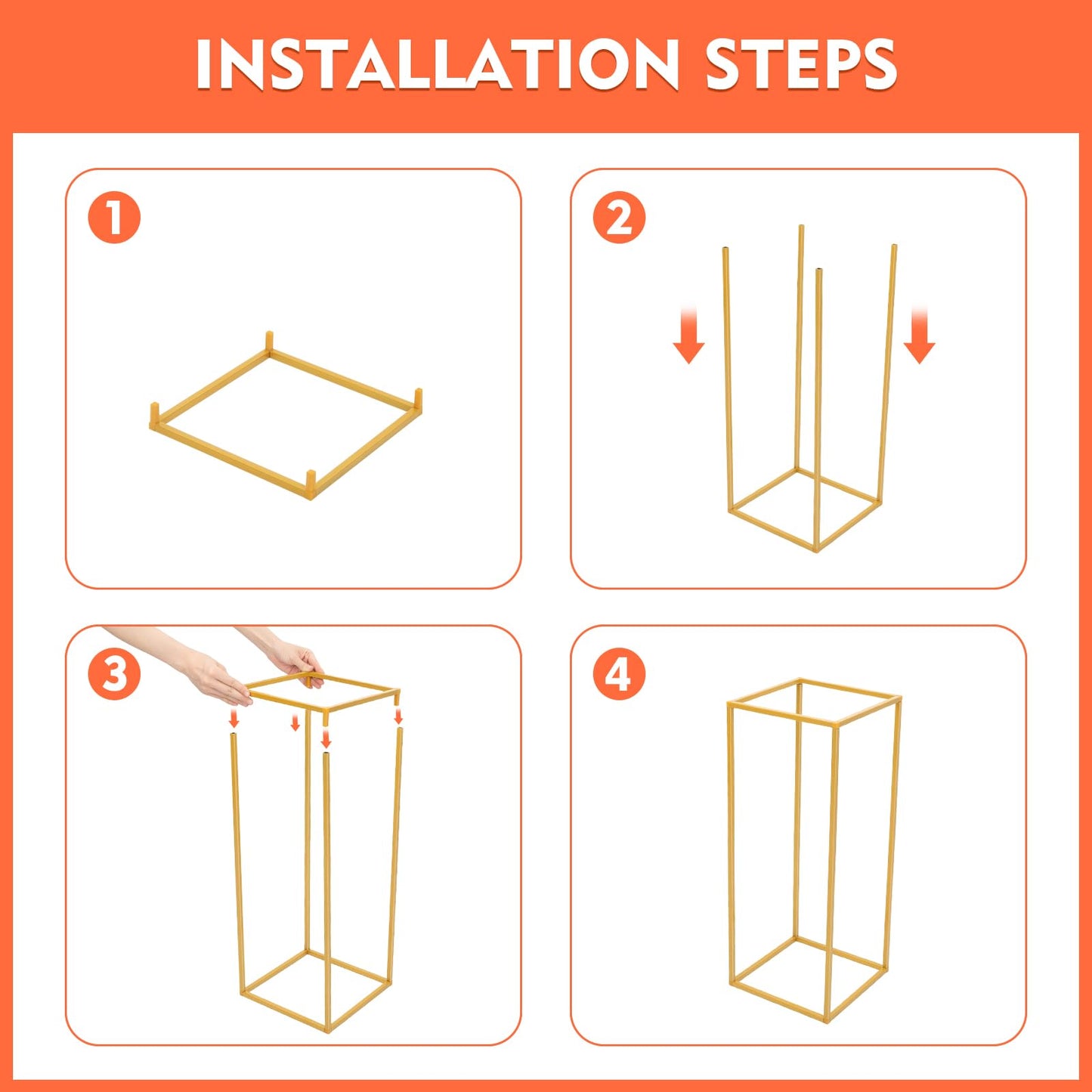 INSTALLATION STEPS

1

2

3

4