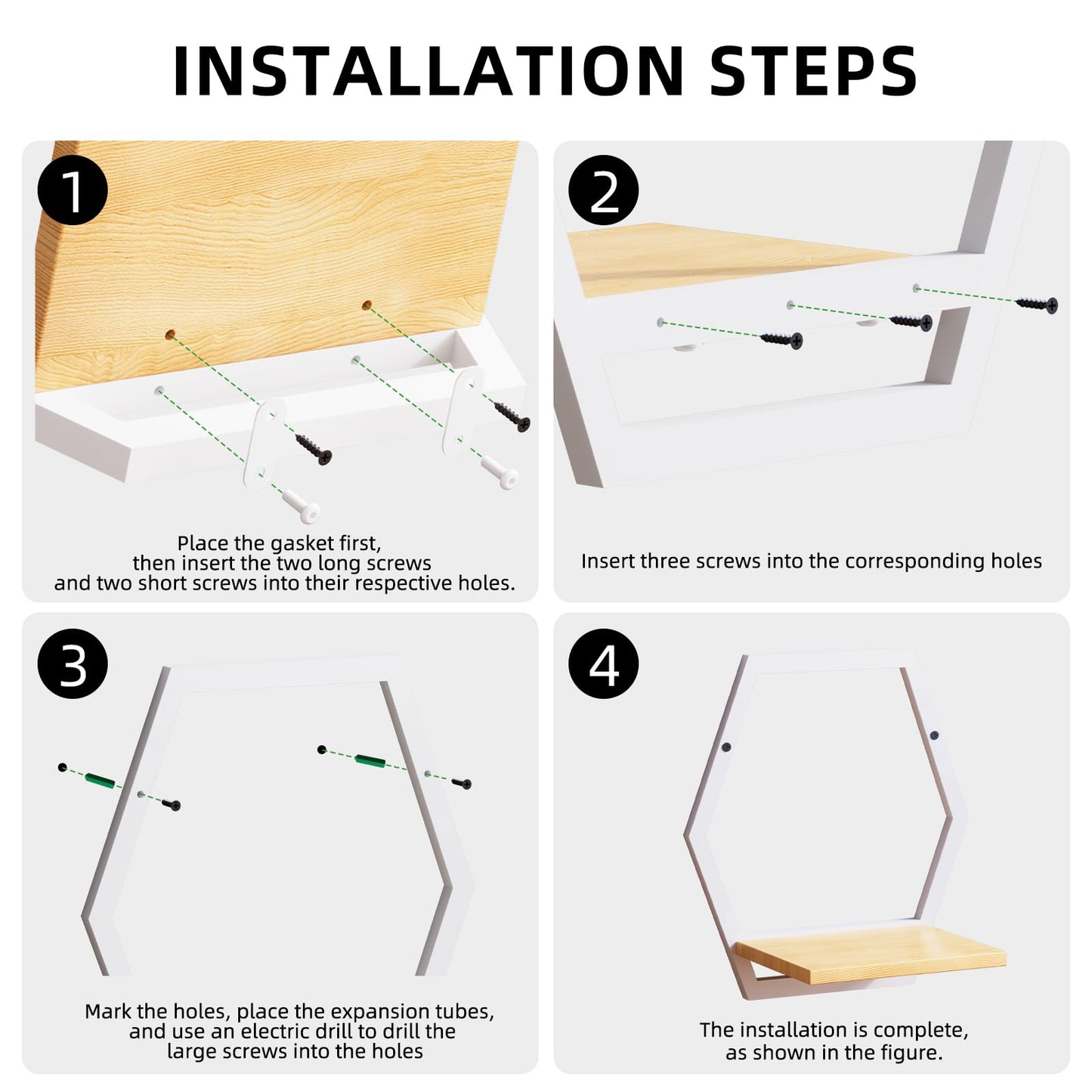 INSTALLATION STEPS

1

Place the gasket first, then insert the two long screws and two short screws into their respective holes.

2

Insert three screws into the corresponding holes

3

Mark the holes, place the expansion tubes, and use an electric drill to drill the large screws into the holes

4

The installation is complete, as shown in the figure.