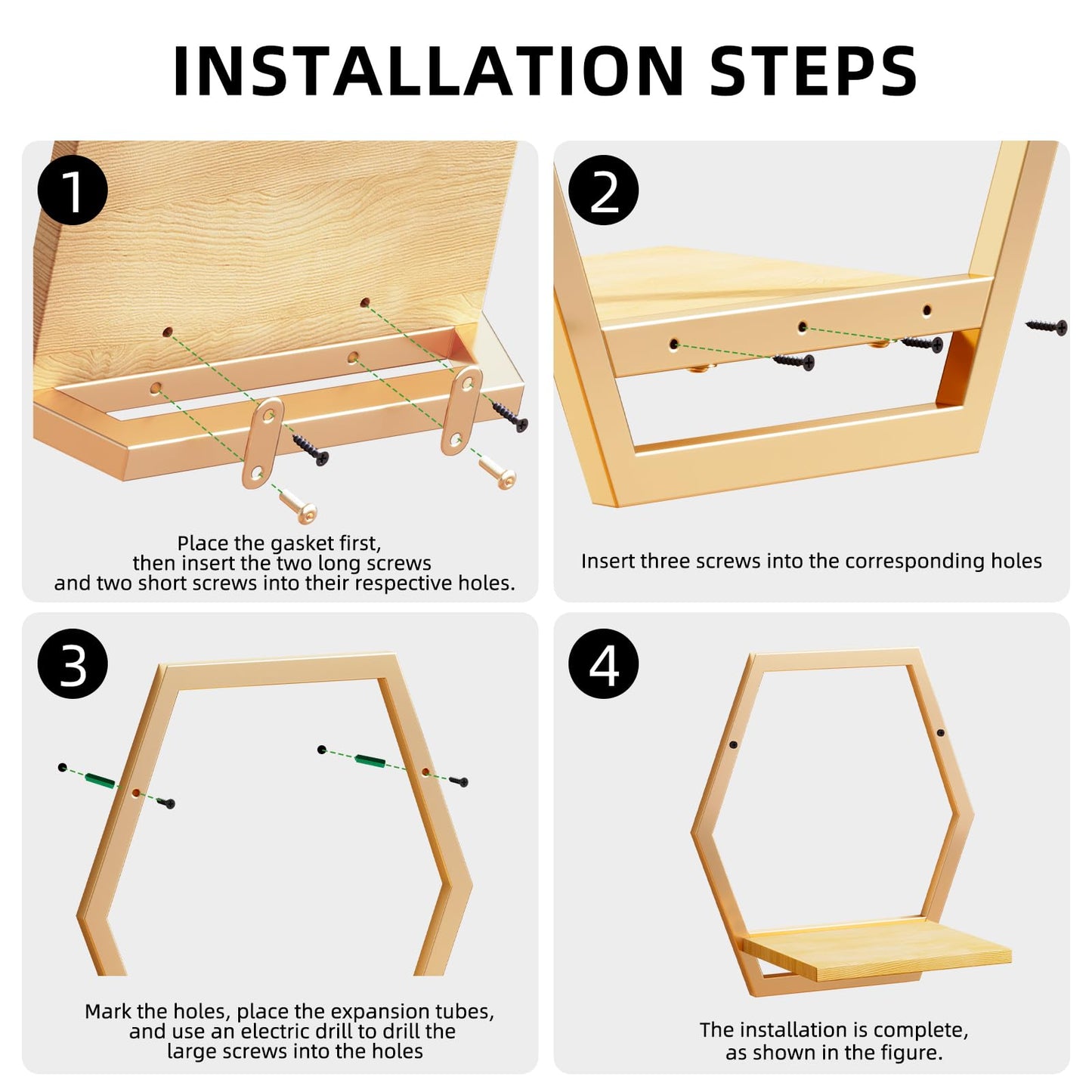 INSTALLATION STEPS

1

Place the gasket first, then insert the two long screws and two short screws into their respective holes.

2

Insert three screws into the corresponding holes

3

Mark the holes, place the expansion tubes, and use an electric drill to drill the large screws into the holes

4

The installation is complete, as shown in the figure.