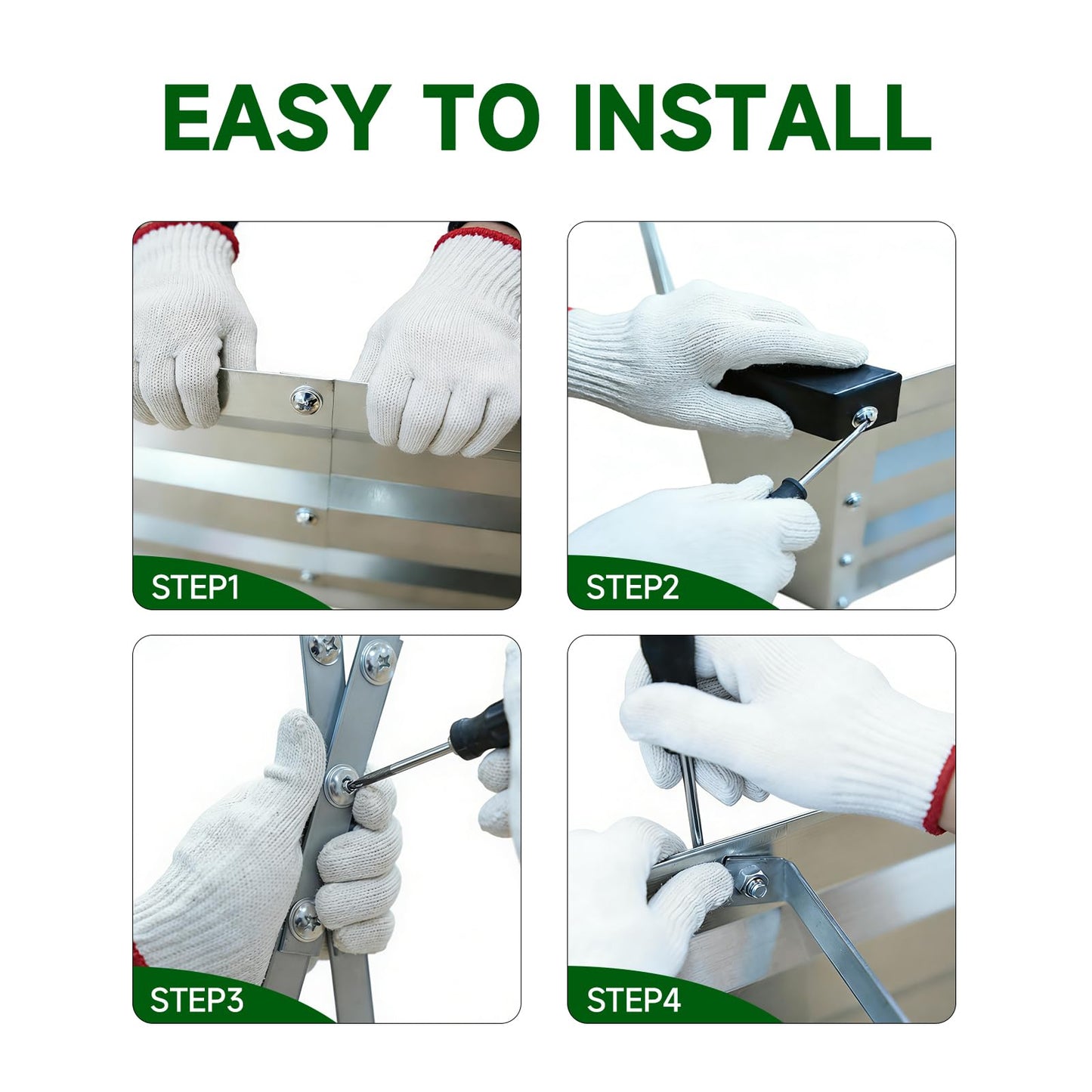 EASY TO INSTALL

STEP1

STEP2

STEP3

STEP4