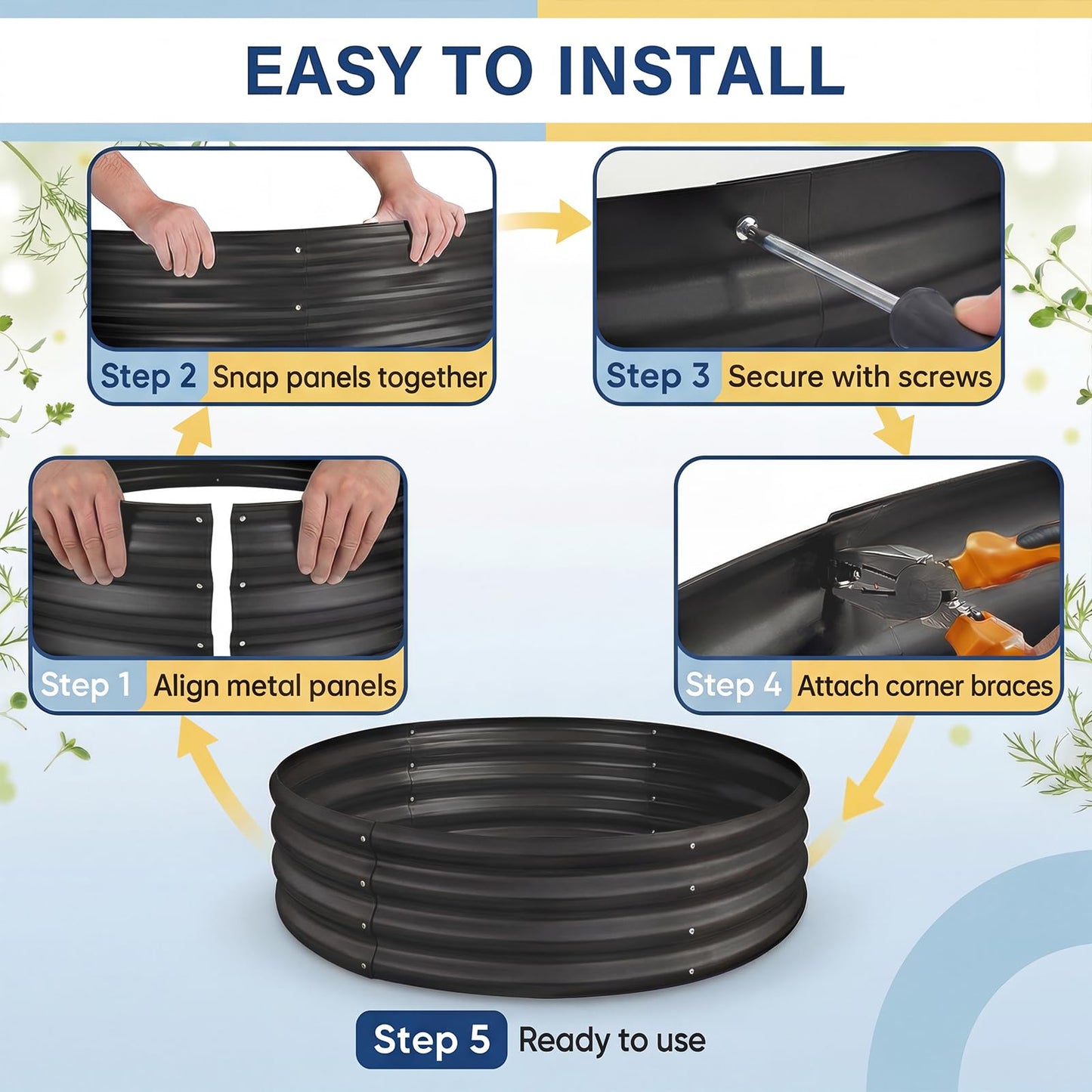 EASY TO INSTALL

Step 2 Snap panels together

Step 3 Secure with screws

Step 1 Align metal panels

Step 4 Attach corner braces

Step 5 Ready to use