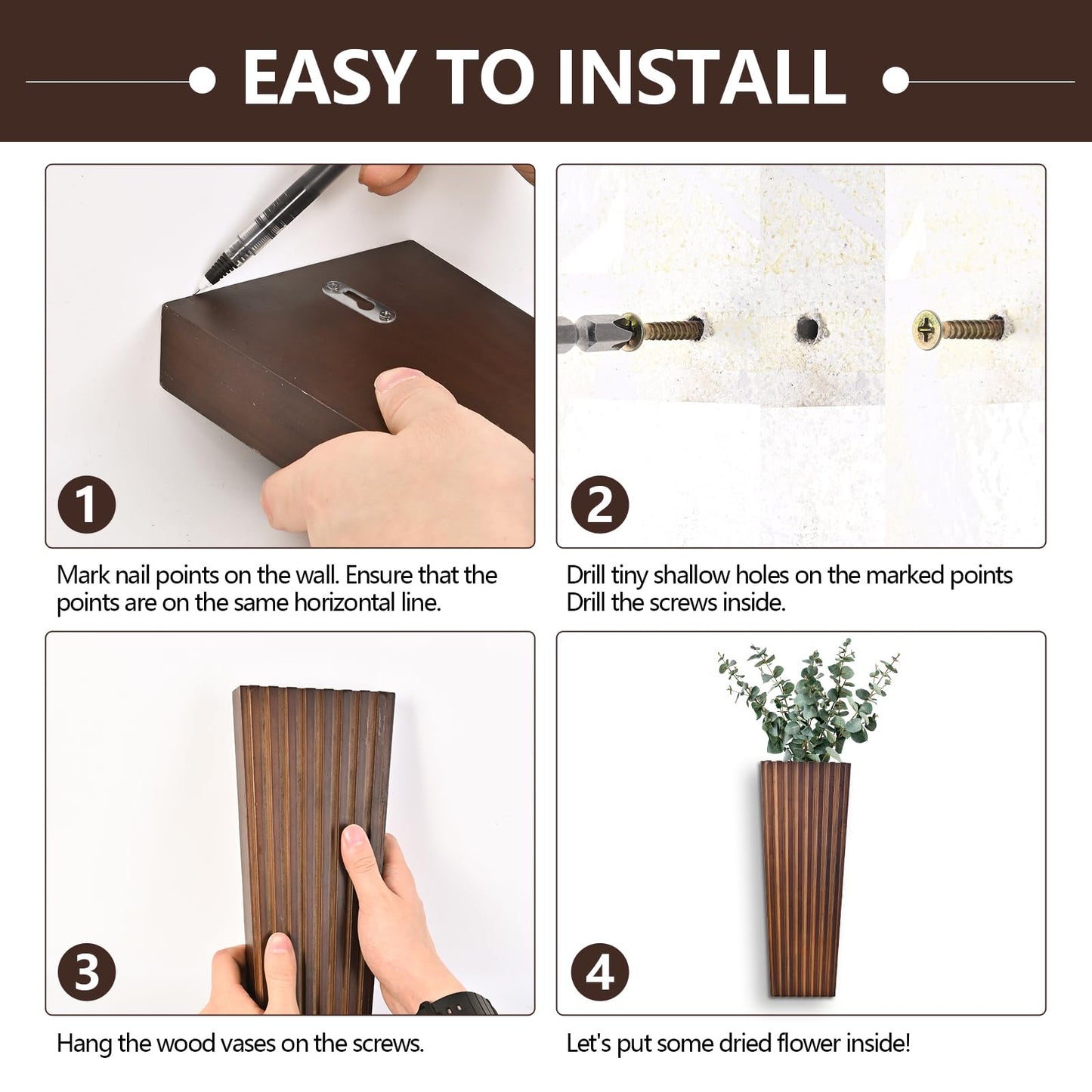 EASY TO INSTALL

1

Mark nail points on the wall. Ensure that the points are on the same horizontal line.

2

Drill tiny shallow holes on the marked points
Drill the screws inside.

3

Hang the wood vases on the screws.

4

Let's put some dried flower inside!