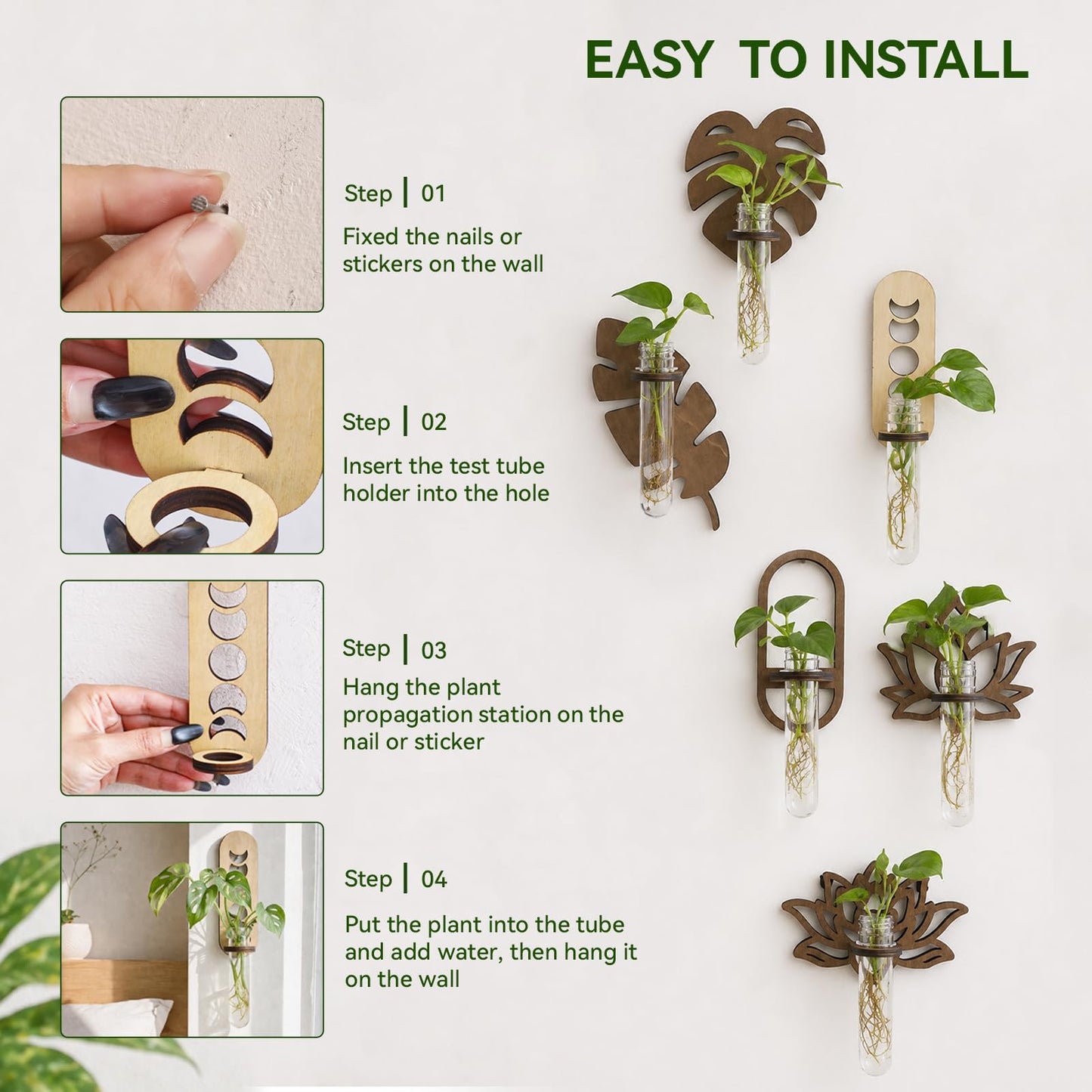 EASY TO INSTALL

Step | 01

Fixed the nails or stickers on the wall

Step | 02

Insert the test tube holder into the hole

Step | 03

Hang the plant propagation station on the nail or sticker

Step | 04

Put the plant into the tube and add water, then hang it on the wall