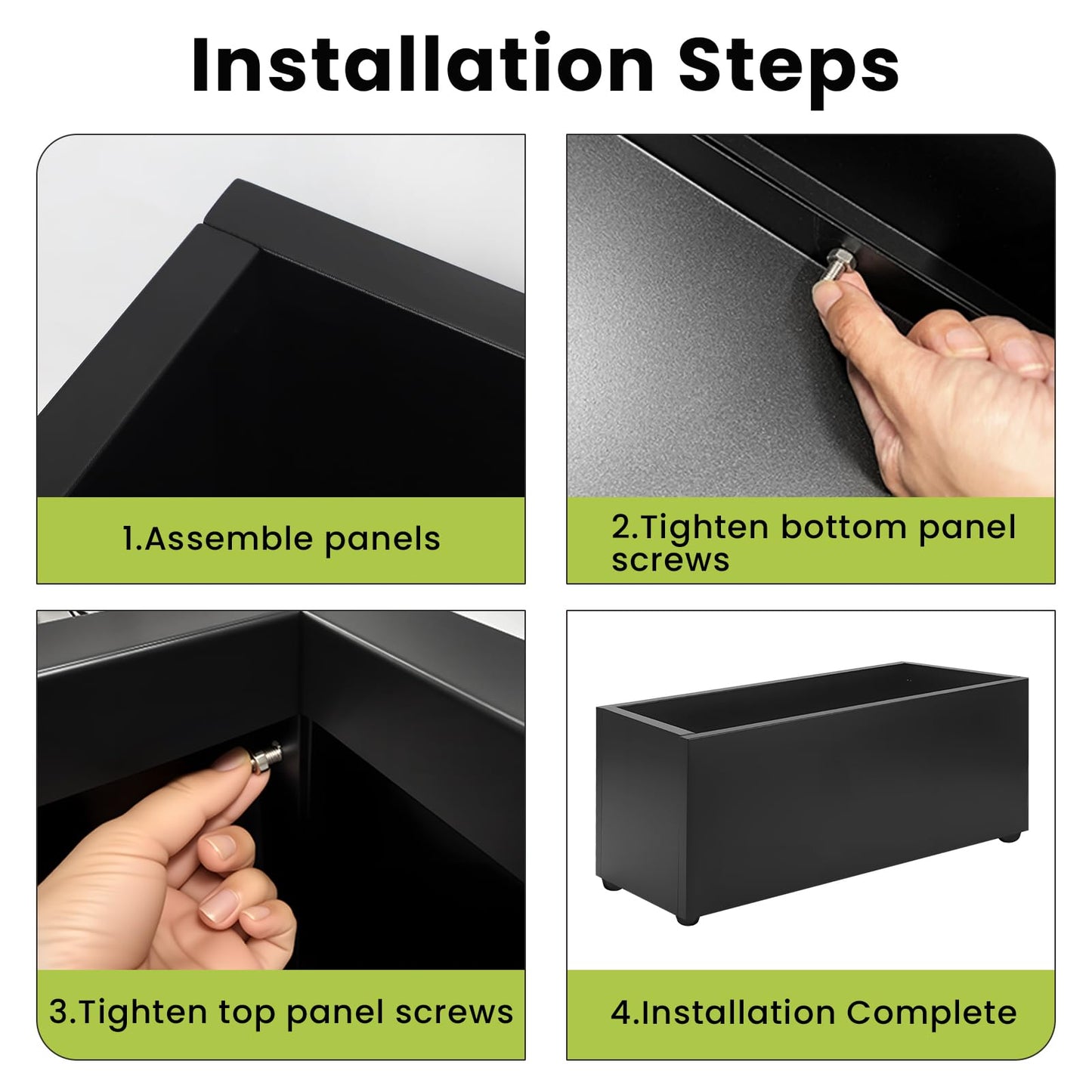 Installation Steps

1.Assemble panels

2.Tighten bottom panel screws

3.Tighten top panel screws

4.Installation Complete