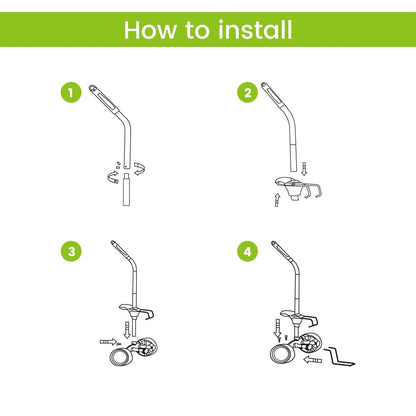 How to install

1

2

3

4