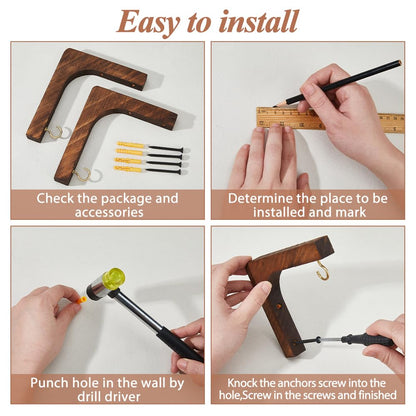 Easy to install

Check the package and accessories

Determine the place to be installed and mark

Punch hole in the wall by drill driver

Knock the anchors screw into the hole,Screw in the screws and finished