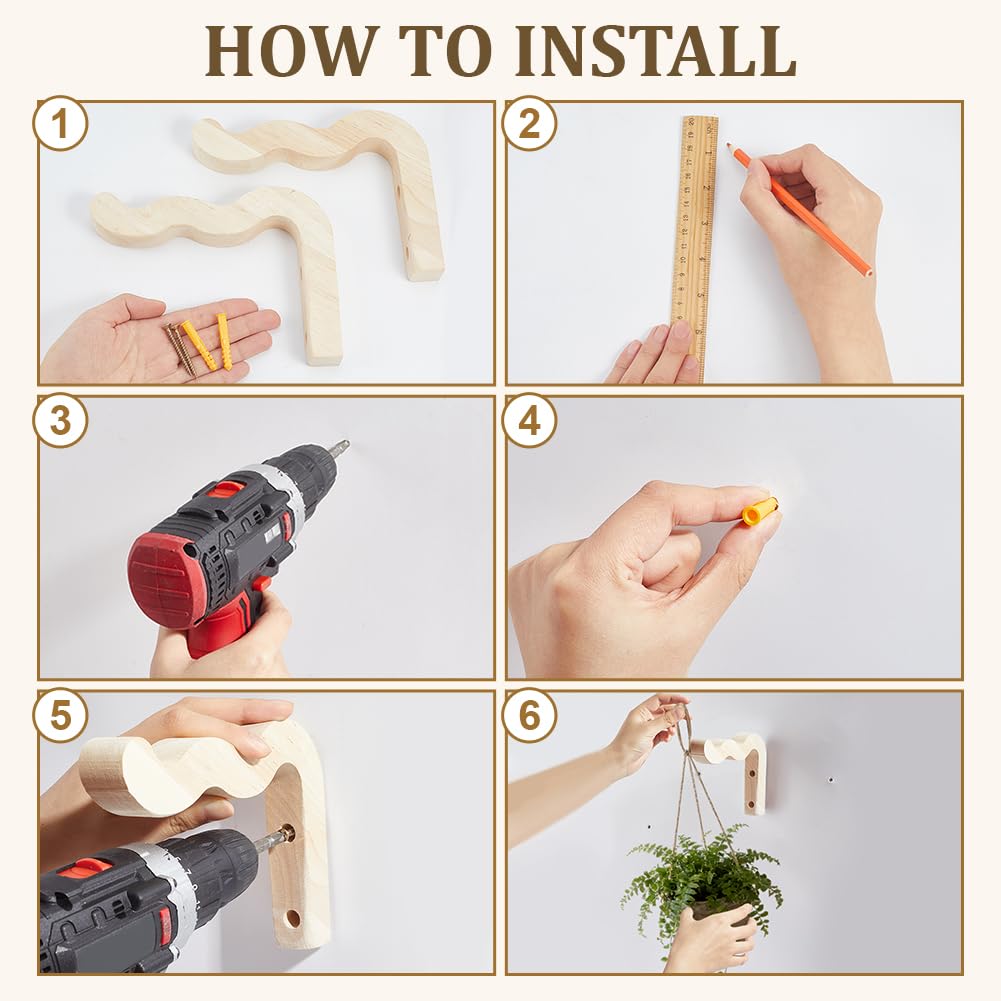 HOW TO INSTALL

1

2

3

4

5

6