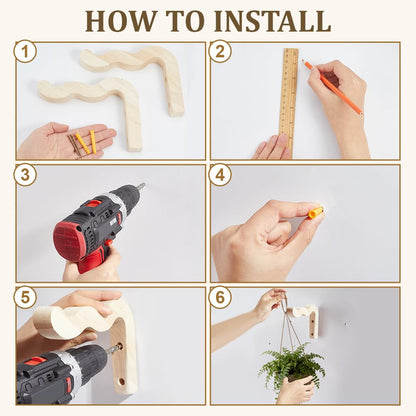 HOW TO INSTALL

1

2

3

4

5

6