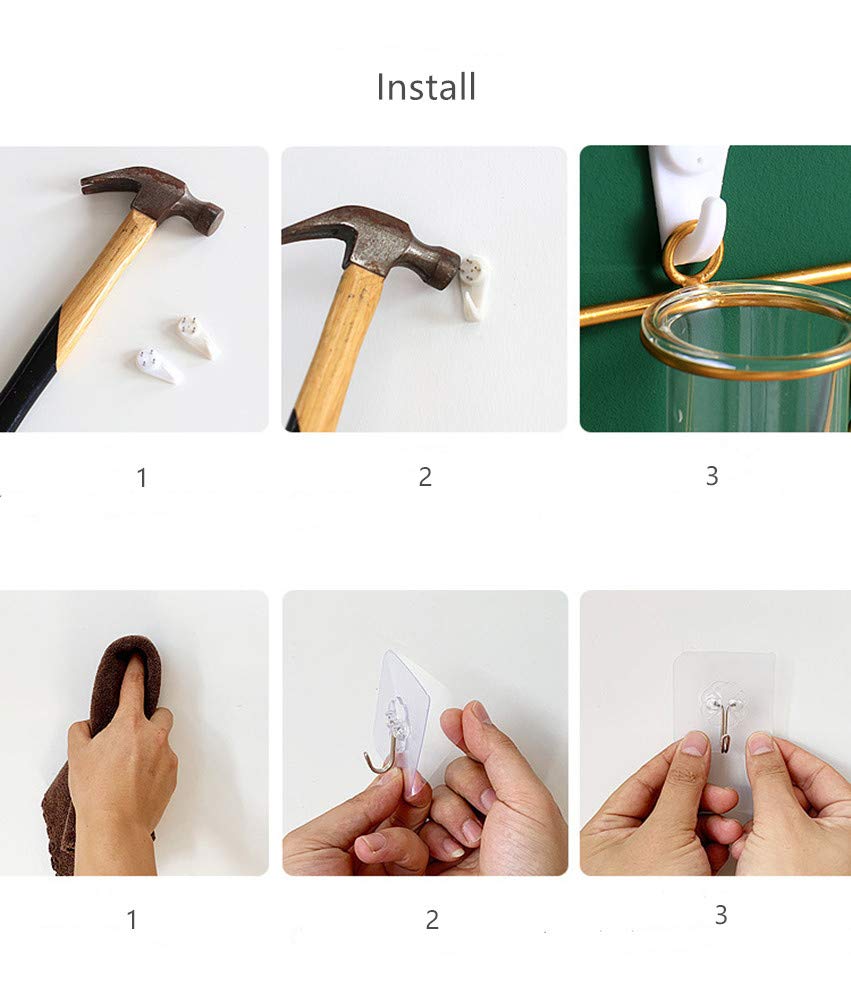 Install

1

2

3

1

2

3