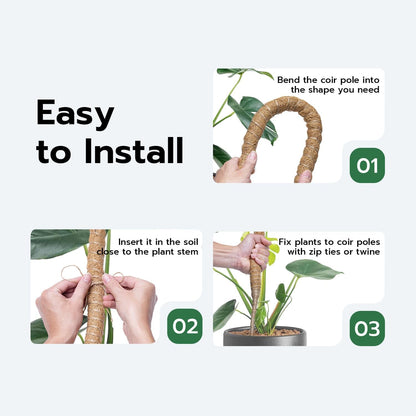 Easy to Install

Bend the coir pole into the shape you need

01

Insert it in the soil close to the plant stem

02

Fix plants to coir poles with zip ties or twine

03