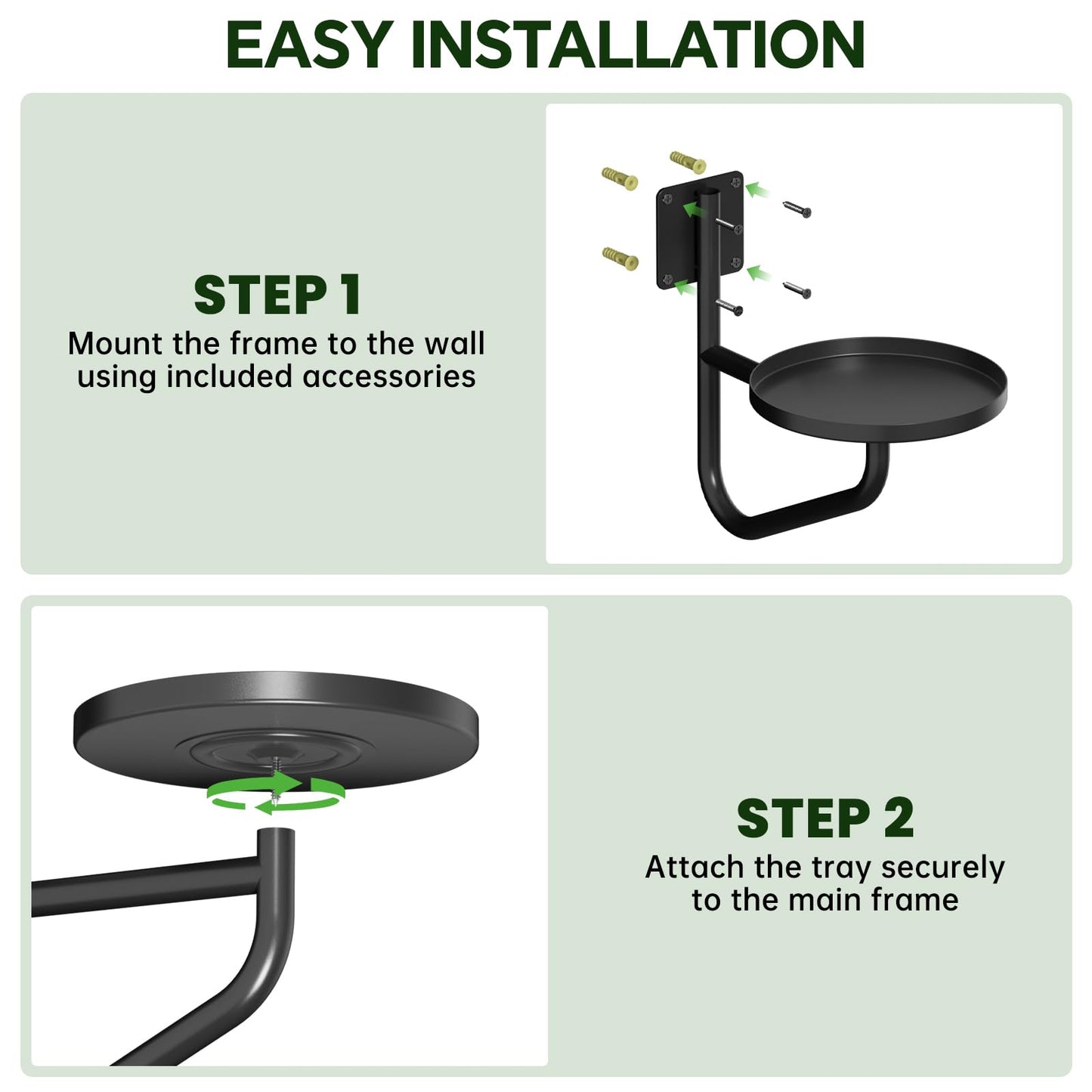 EASY INSTALLATION

STEP 1
Mount the frame to the wall using included accessories

STEP 2
Attach the tray securely to the main frame