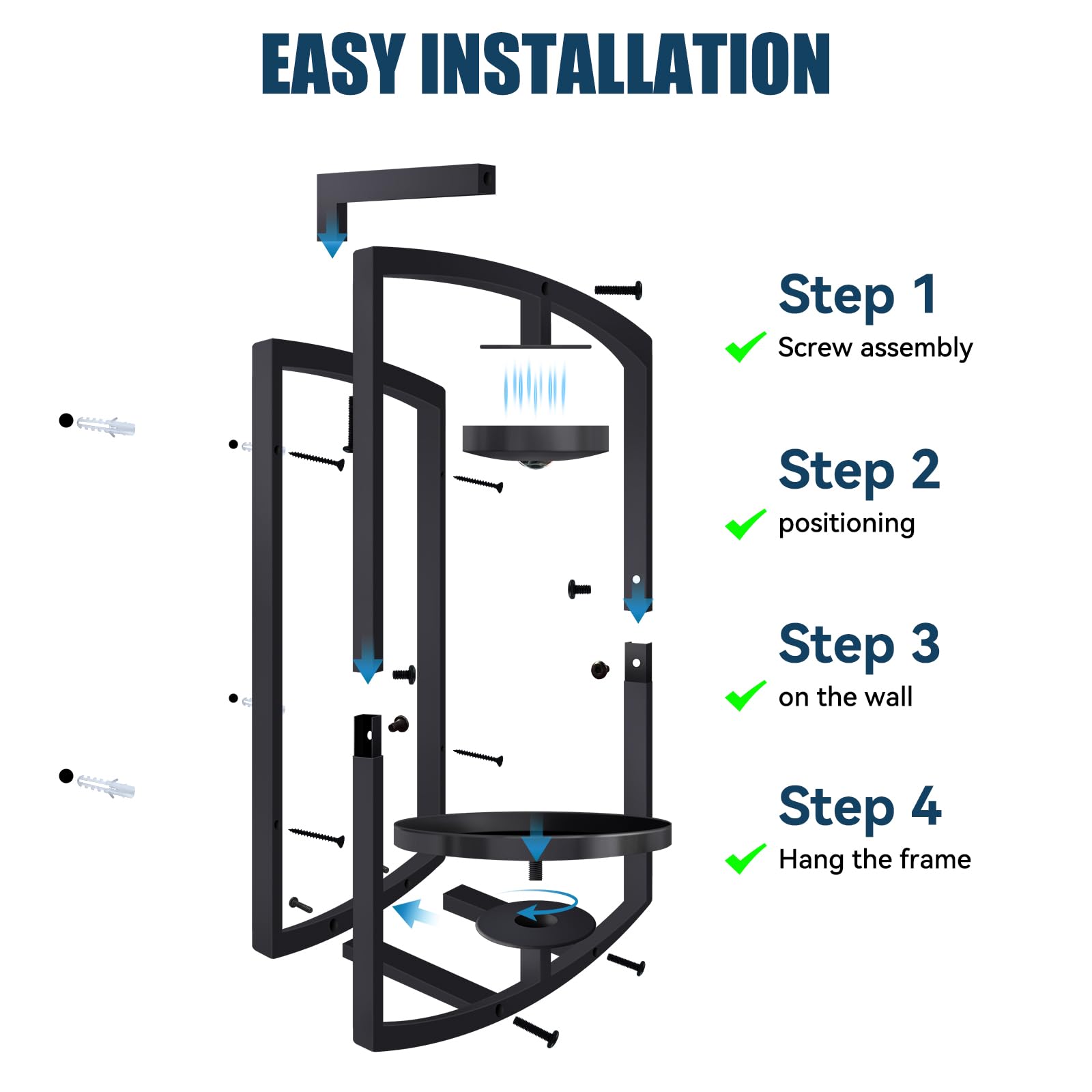 EASY INSTALLATION

Step 1
Screw assembly

Step 2
positioning

Step 3
on the wall

Step 4
Hang the frame