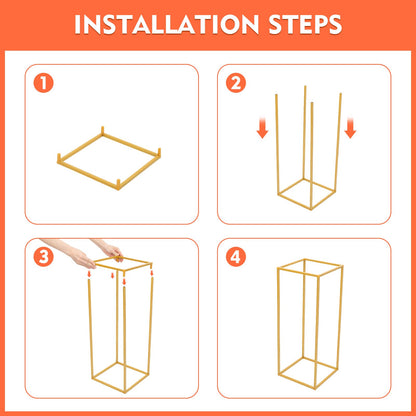 INSTALLATION STEPS

1

2

3

4