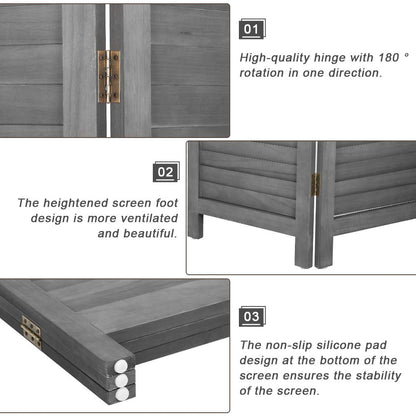 01

High-quality hinge with 180 ° rotation in one direction.

02

The heightened screen foot design is more ventilated and beautiful.

03

The non-slip silicone pad design at the bottom of the screen ensures the stability of the screen.