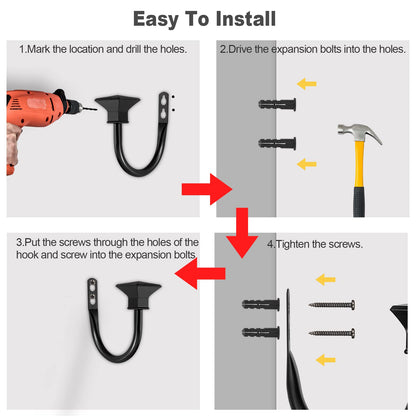 Easy To Install

1.Mark the location and drill the holes.

2.Drive the expansion bolts into the holes.

3.Put the screws through the holes of the hook and screw into the expansion bolts

4.Tighten the screws.