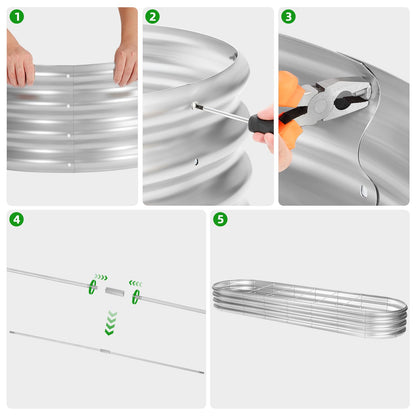 1

2

3

4

5