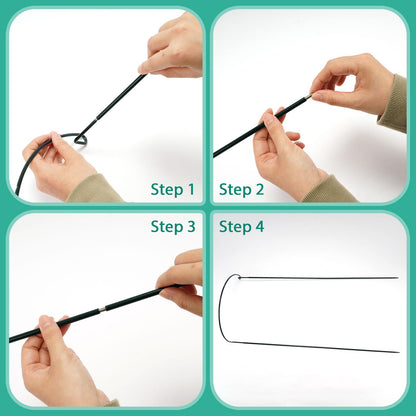 Step 1

Step 2

Step 3

Step 4