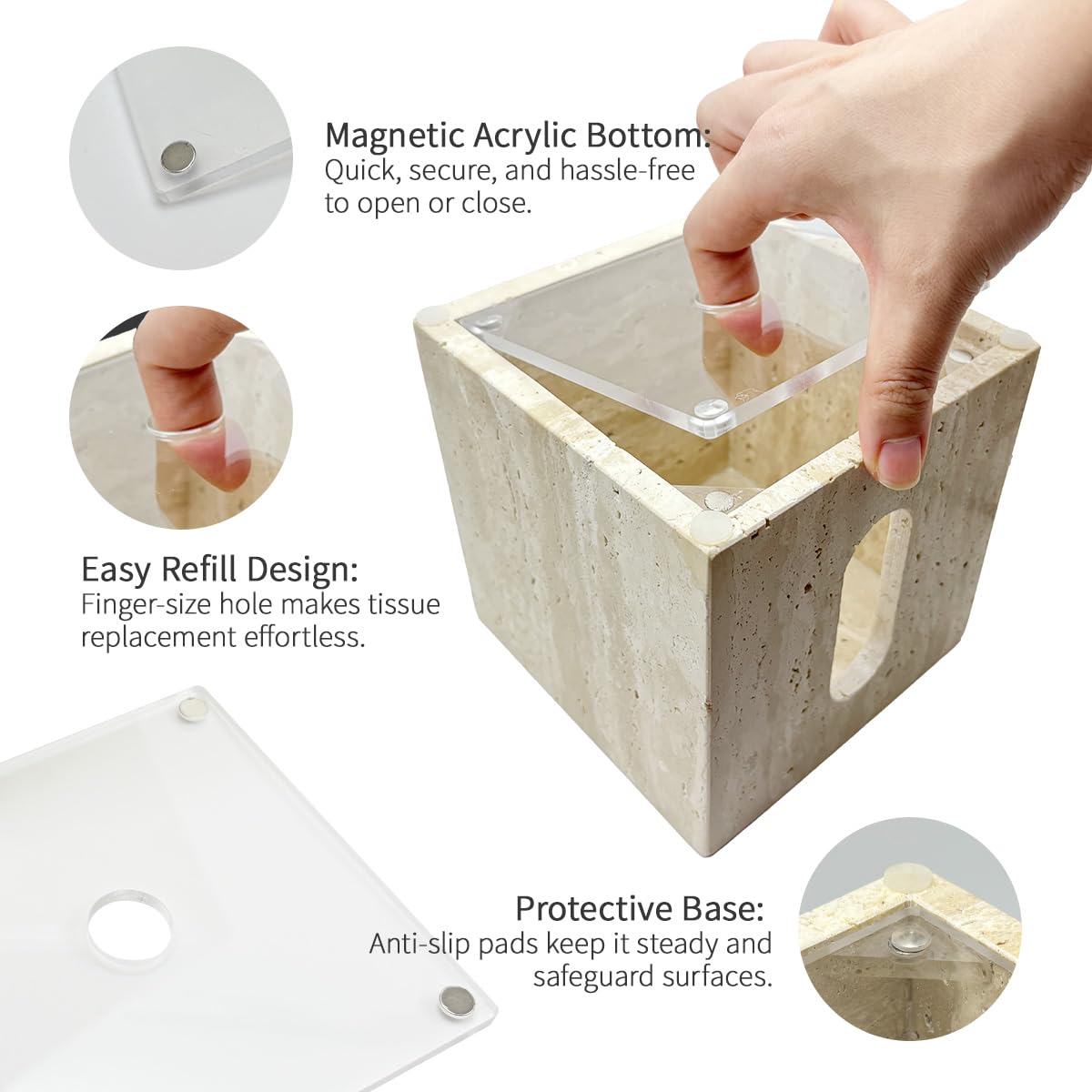 Magnetic Acrylic Bottom:
Quick, secure, and hassle-free to open or close.

Easy Refill Design:
Finger-size hole makes tissue replacement effortless.

Protective Base:
Anti-slip pads keep it steady and safeguard surfaces.