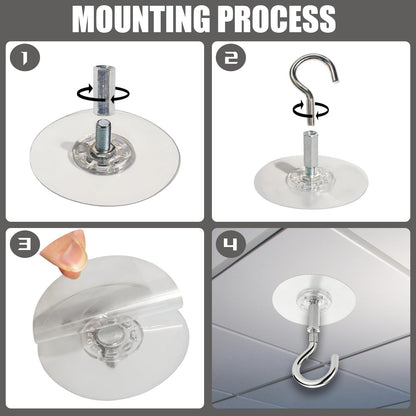 MOUNTING PROCESS

1

2

3

4