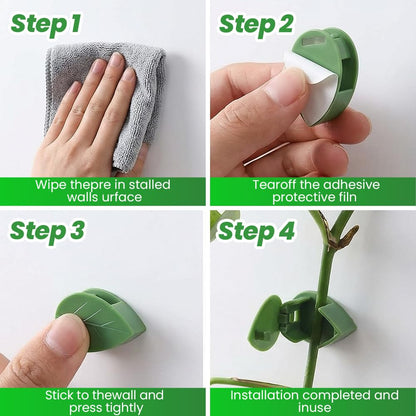 Step 1

Wipe thepre in stalled walls urface

Step 2

Tearoff the adhesive protective filn

Step 3

Stick to thewall and press tightly

Step 4

Installation completed and inuse