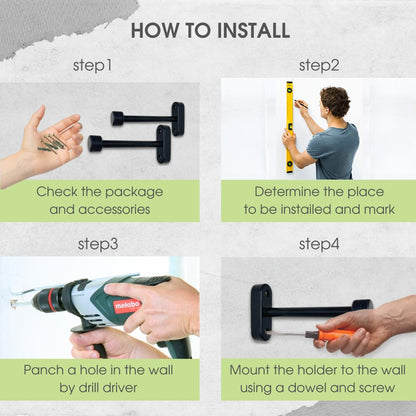 HOW TO INSTALL

step1

Check the package and accessories

step2

Determine the place to be installed and mark

step3

metabo

Panch a hole in the wall by drill driver

step4

Mount the holder to the wall using a dowel and screw