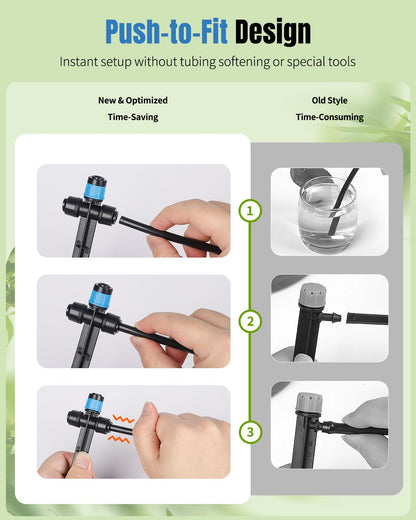 Push-to-Fit Design

Instant setup without tubing softening or special tools

New & Optimized
Time-Saving

Old Style
Time-Consuming

1

2

3