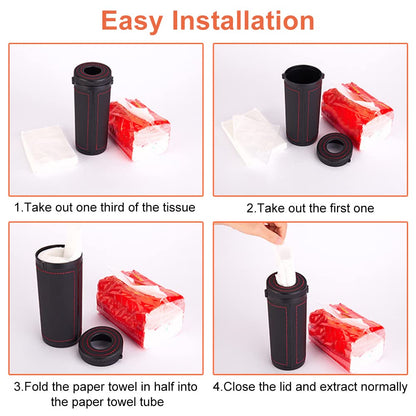 Easy Installation

1.Take out one third of the tissue

2.Take out the first one

3.Fold the paper towel in half into the paper towel tube

4.Close the lid and extract normally