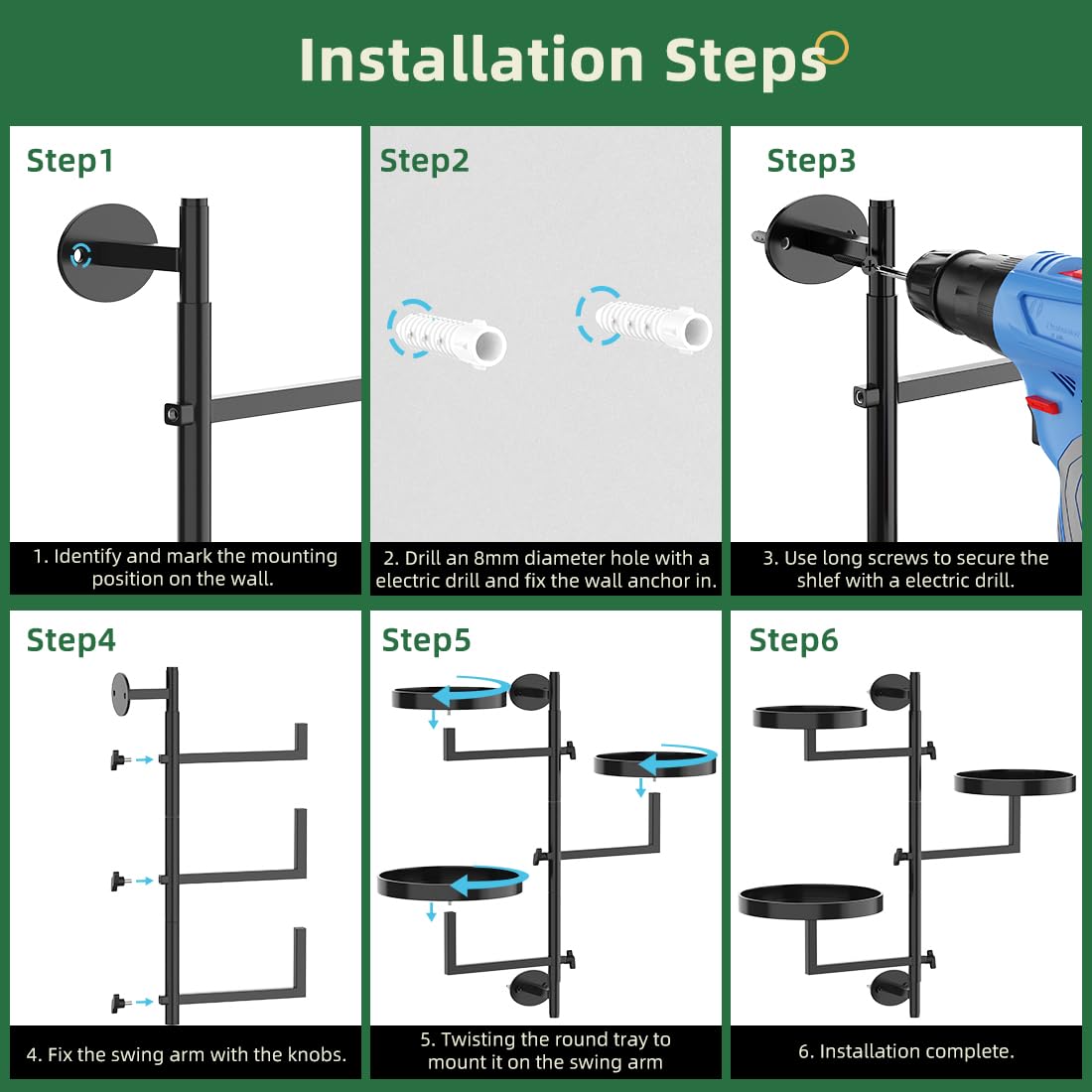 Installation Steps

Step1

1. Identify and mark the mounting position on the wall.

Step2

2. Drill an 8mm diameter hole with a electric drill and fix the wall anchor in.

Step3

3. Use long screws to secure the shlef with a electric drill.

Step4

4. Fix the swing arm with the knobs.

Step5

5. Twisting the round tray to mount it on the swing arm

Step6

6. Installation complete.