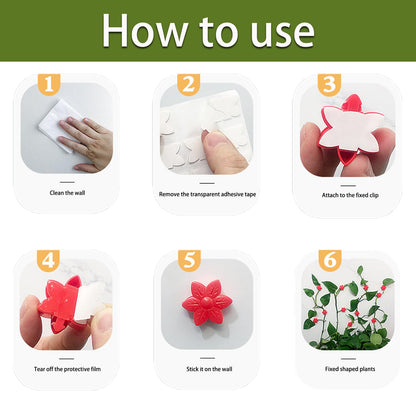 How to use

1

Clean the wall

2

Remove the transparent adhesive tape

3

Attach to the fixed clip

4

Tear off the protective film

5

Stick it on the wall

6

Fixed shaped plants