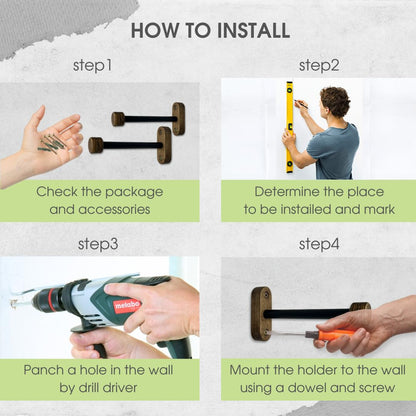 HOW TO INSTALL

step1

Check the package and accessories

step2

Determine the place to be installed and mark

step3

metabo

Panch a hole in the wall by drill driver

step4

Mount the holder to the wall using a dowel and screw