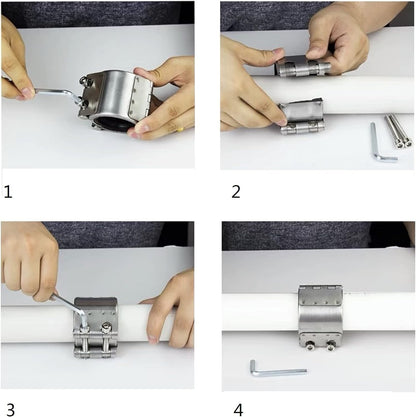 1

2

3

4