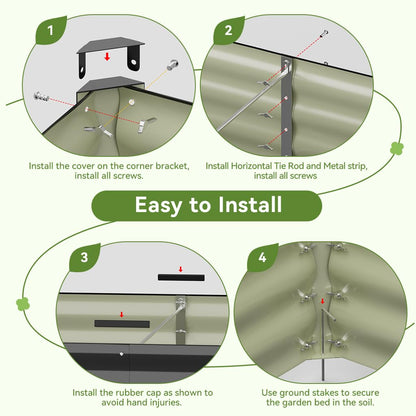 1

Install the cover on the corner bracket, install all screws.

2

Install Horizontal Tie Rod and Metal strip, install all screws

Easy to Install

3

Install the rubber cap as shown to avoid hand injuries.

4

Use ground stakes to secure the garden bed in the soil.