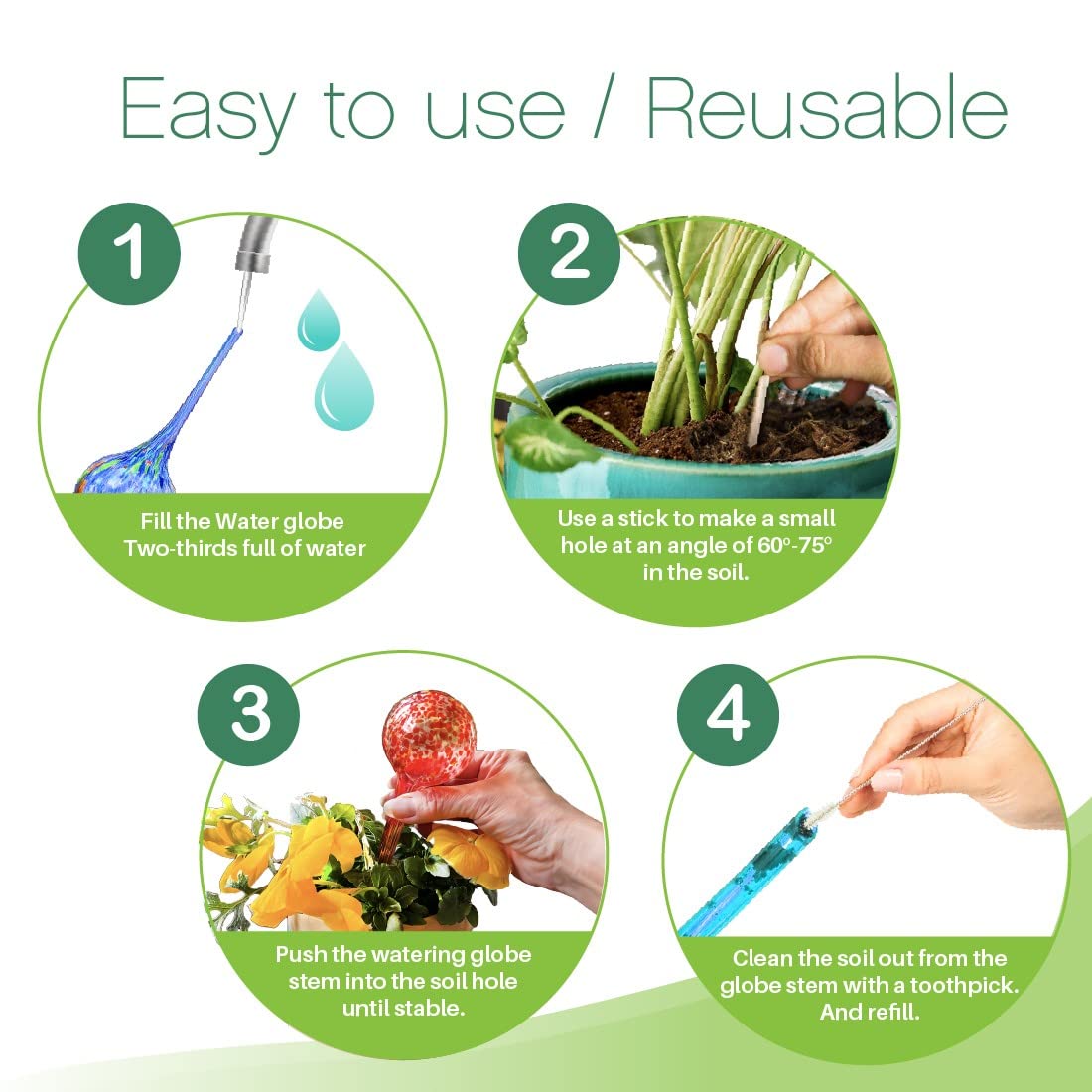 Easy to use / Reusable

1

Fill the Water globe Two-thirds full of water

2

Use a stick to make a small hole at an angle of 60º-75º in the soil.

3

Push the watering globe stem into the soil hole until stable.

4

Clean the soil out from the globe stem with a toothpick. And refill.