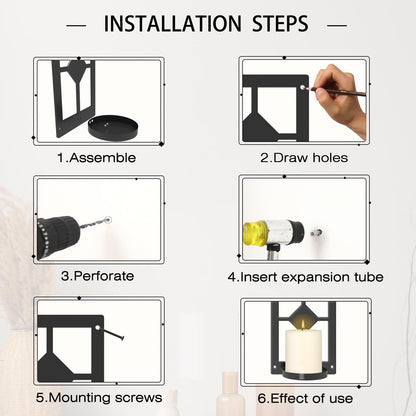 — INSTALLATION STEPS —

1.Assemble

2.Draw holes

3.Perforate

4.Insert expansion tube

5.Mounting screws

6.Effect of use