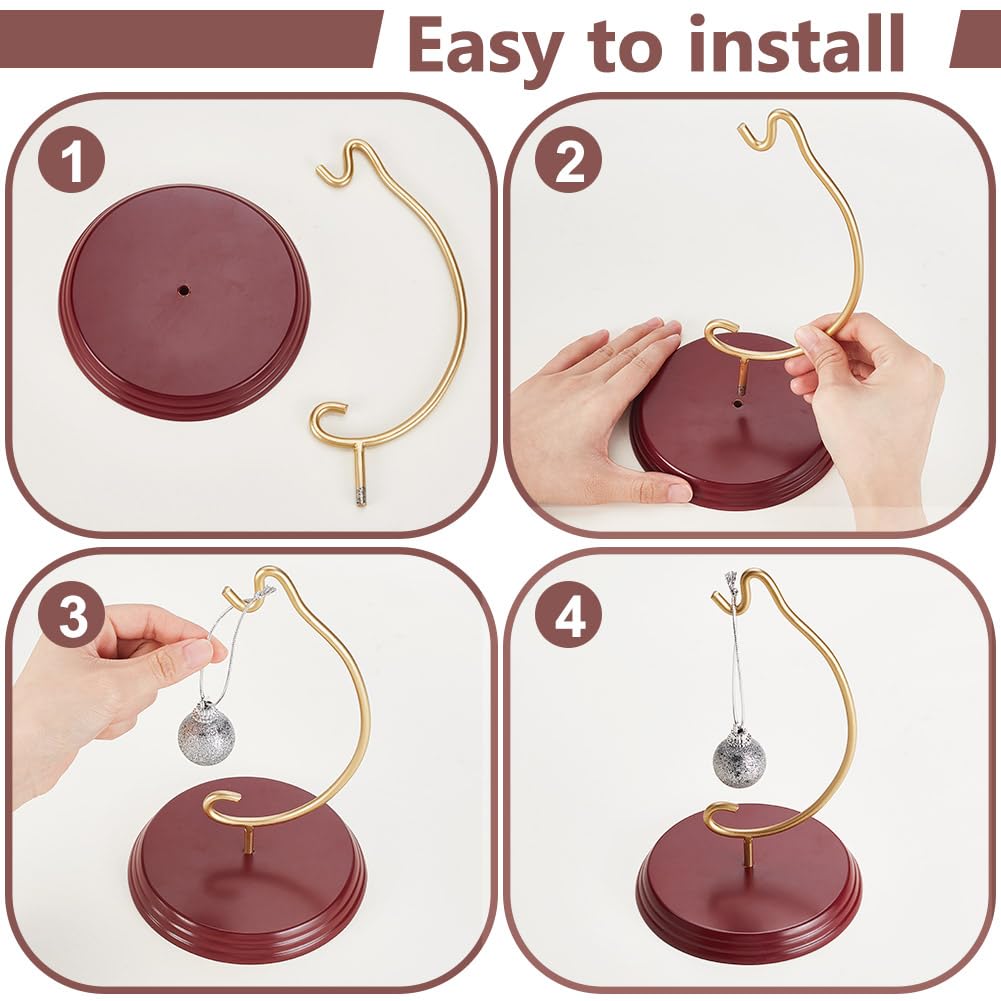 Easy to install

1

2

3

4