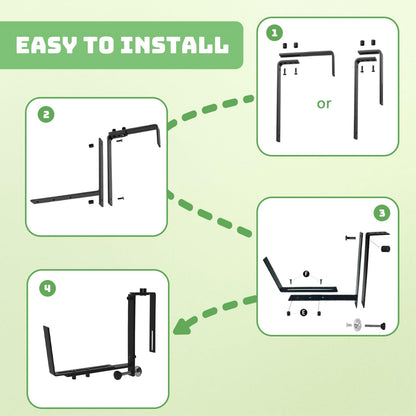 EASY TO INSTALL

1

or

2

3

F

E

4