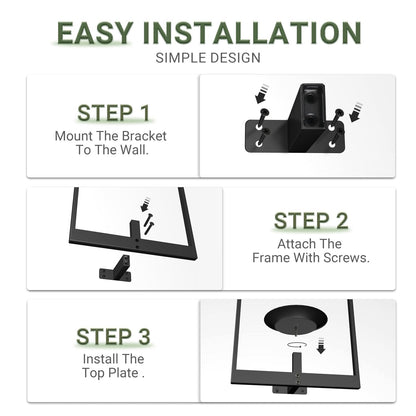 EASY INSTALLATION
SIMPLE DESIGN

STEP 1
Mount The Bracket To The Wall.

STEP 2
Attach The Frame With Screws.

STEP 3
Install The Top Plate .