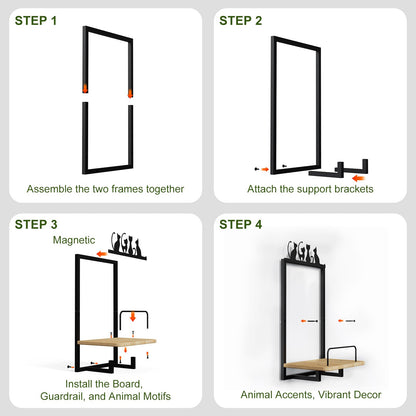 STEP 1

Assemble the two frames together

STEP 2

Attach the support brackets

STEP 3

Magnetic

Install the Board, Guardrail, and Animal Motifs

STEP 4

Animal Accents, Vibrant Decor