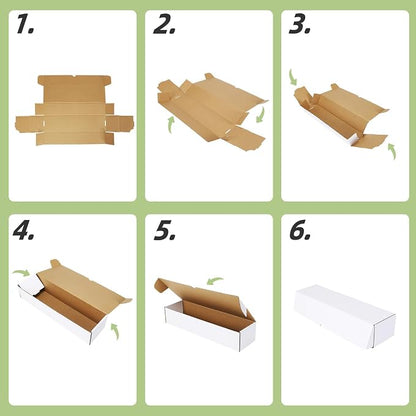 1.

2.

3.

4.

5.

6.