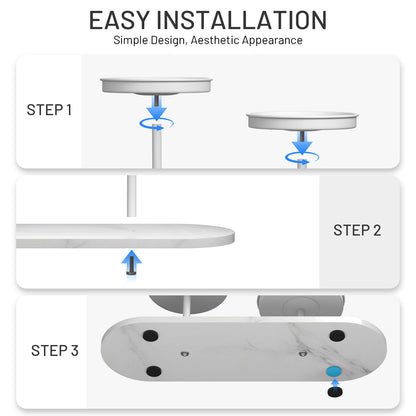 EASY INSTALLATION
Simple Design, Aesthetic Appearance

STEP 1

STEP 2

STEP 3