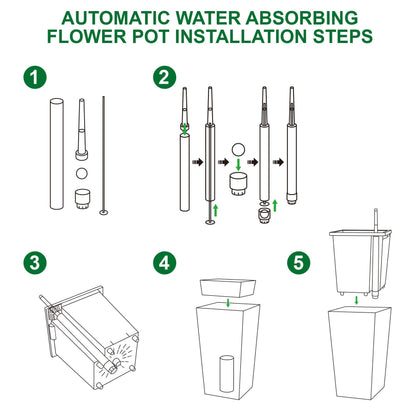 AUTOMATIC WATER ABSORBING FLOWER POT INSTALLATION STEPS

1

2

3

4

5