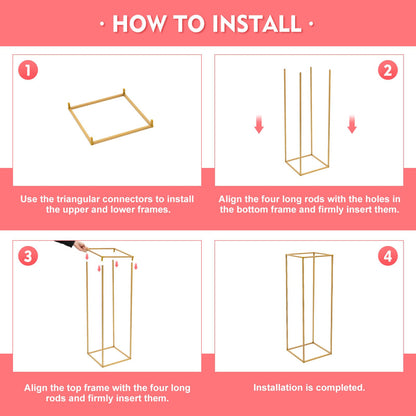 · HOW TO INSTALL ·

1

Use the triangular connectors to install the upper and lower frames.

2

Align the four long rods with the holes in the bottom frame and firmly insert them.

3

Align the top frame with the four long rods and firmly insert them.

4

Installation is completed.