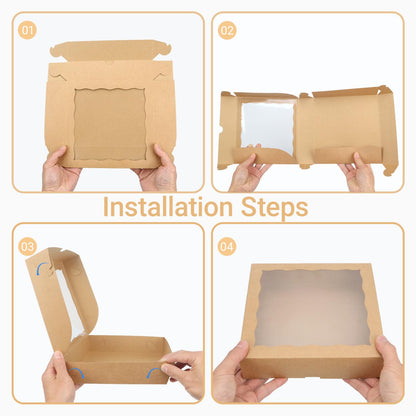 01

02

Installation Steps

03

04