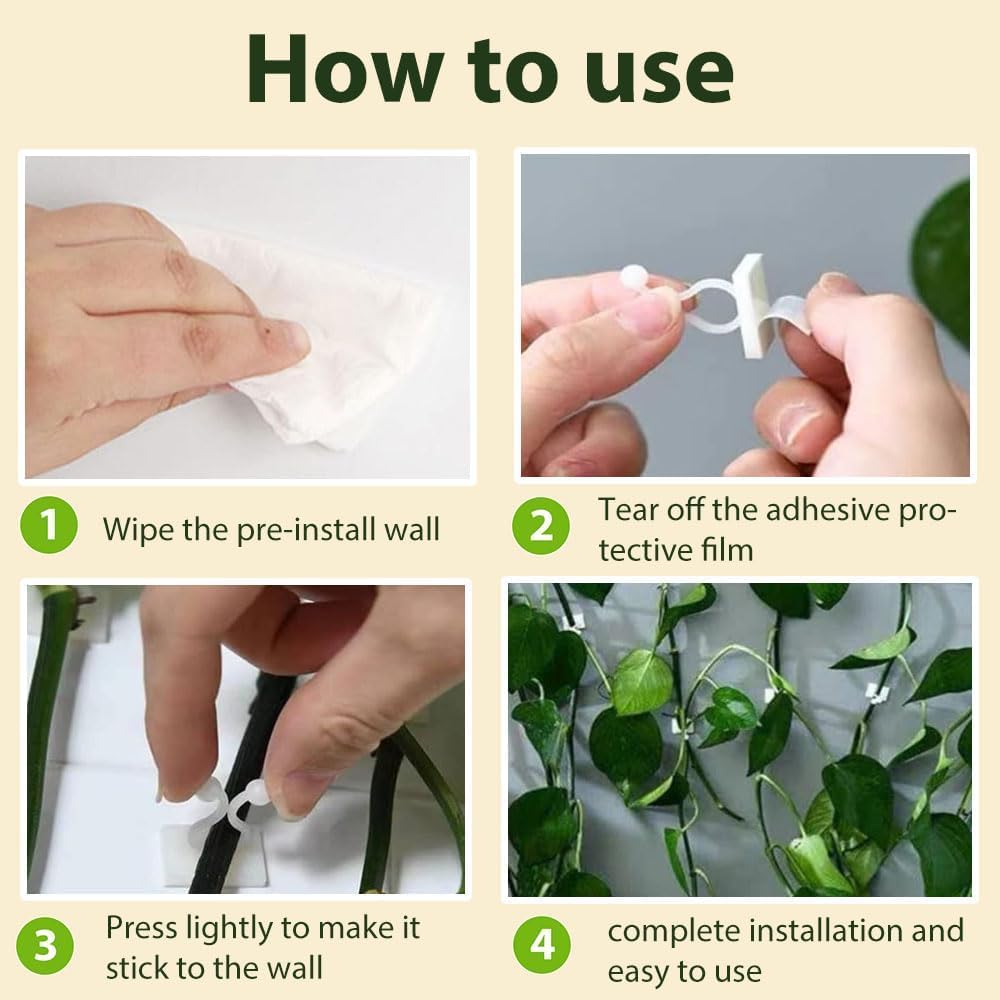 How to use

1 Wipe the pre-install wall

2 Tear off the adhesive protective film

3 Press lightly to make it stick to the wall

4 complete installation and easy to use