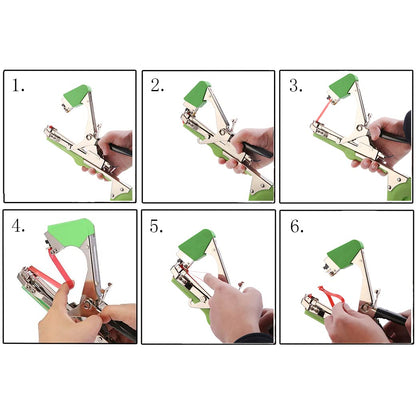 1.

2.

3.

4.

5.

6.