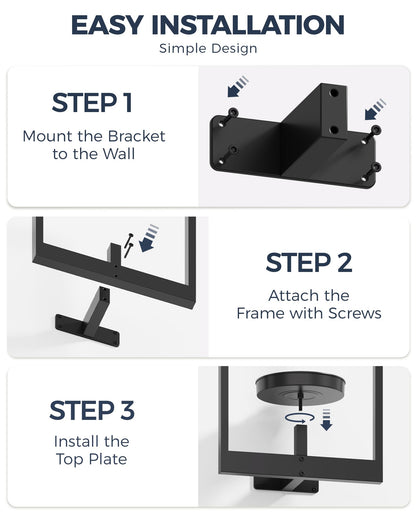 EASY INSTALLATION
Simple Design

STEP 1
Mount the Bracket to the Wall

STEP 2
Attach the Frame with Screws

STEP 3
Install the Top Plate