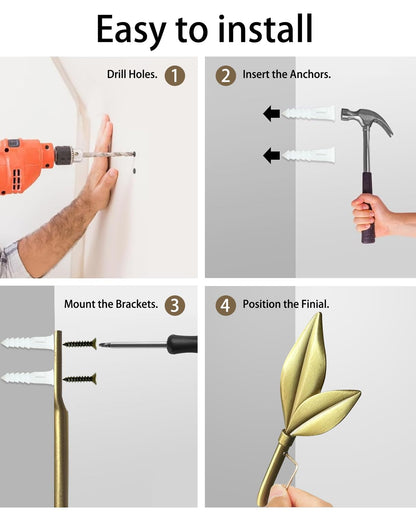 Easy to install

Drill Holes. 1

2 Insert the Anchors.

Mount the Brackets. 3

4 Position the Finial.