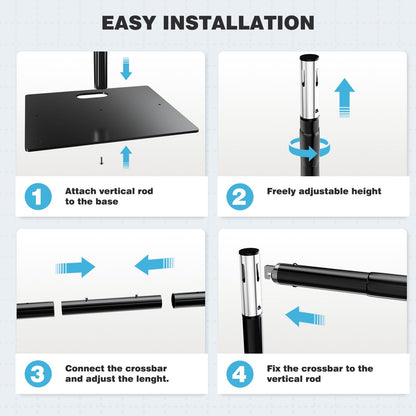 EASY INSTALLATION

1 Attach vertical rod to the base

2 Freely adjustable height

3 Connect the crossbar and adjust the lenght.

4 Fix the crossbar to the vertical rod