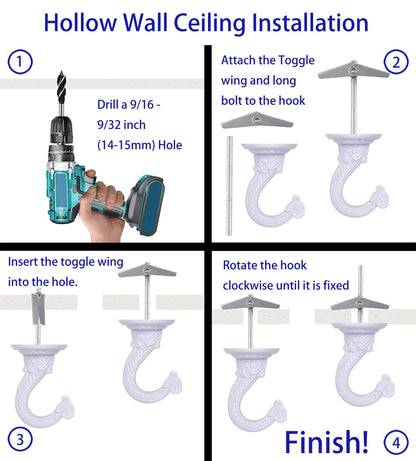 Hollow Wall Ceiling Installation

1

Drill a 9/16 - 9/32 inch (14-15mm) Hole

Attach the Toggle wing and long bolt to the hook

2

Insert the toggle wing into the hole.

3

Rotate the hook clockwise until it is fixed

Finish!

4