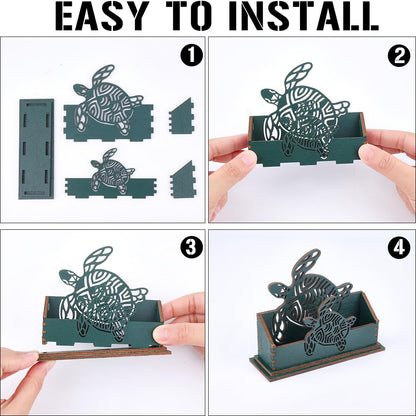 EASY TO INSTALL

1

2

3

4